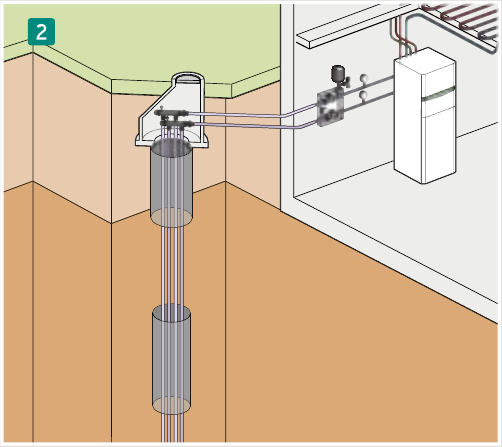 2